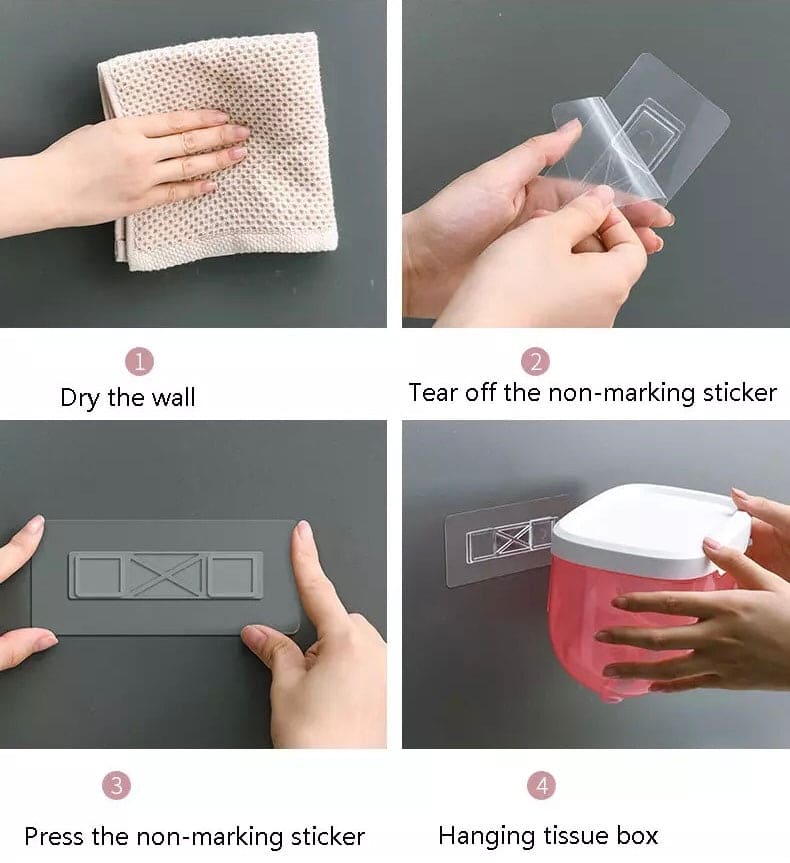 1
Dry the wall

2
Tear off the non-marking sticker

3
Press the non-marking sticker

4
Hanging tissue box